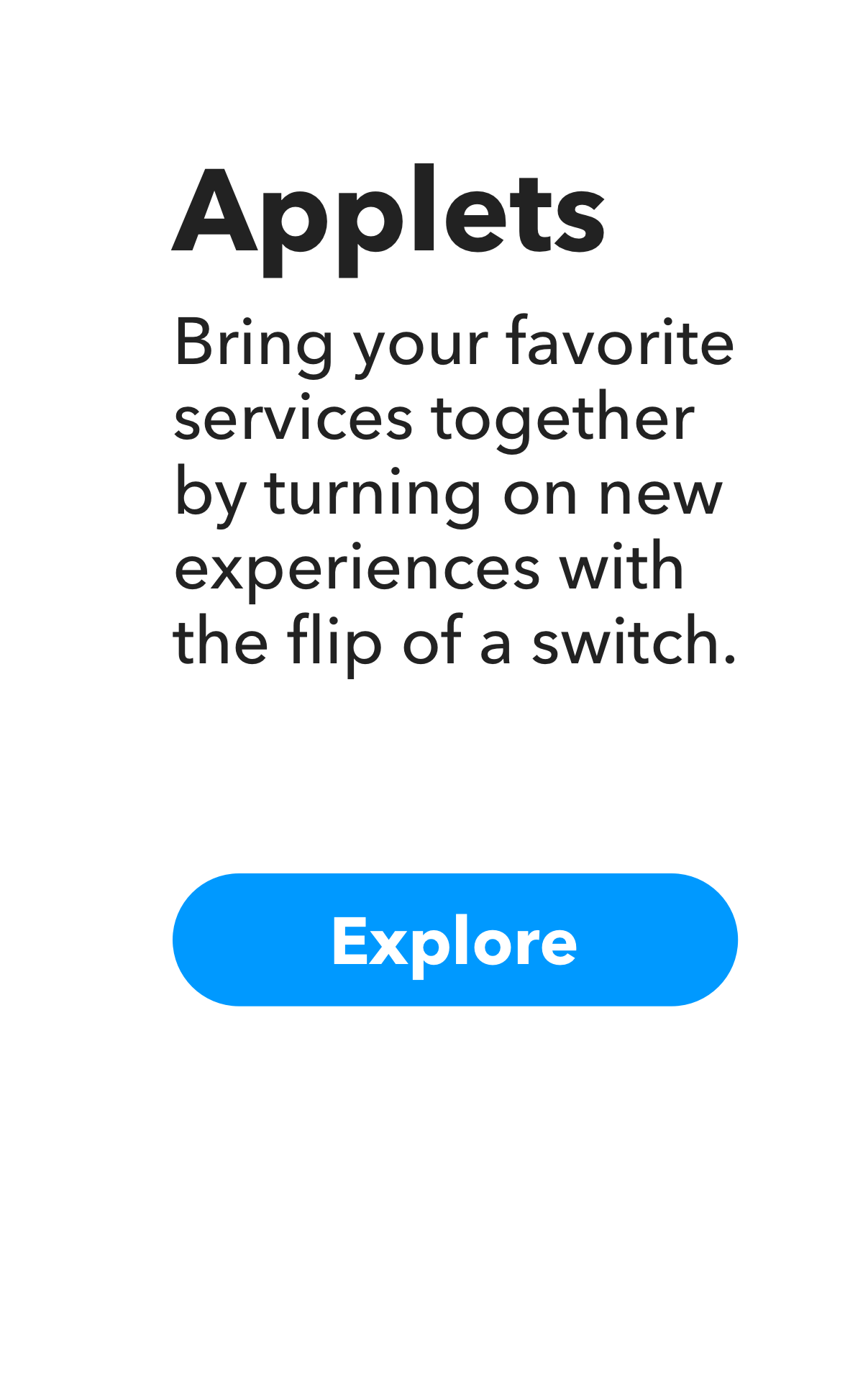 Applets

Bring your favorite services together by turning on new experiences with the flip of a switch.

Explore